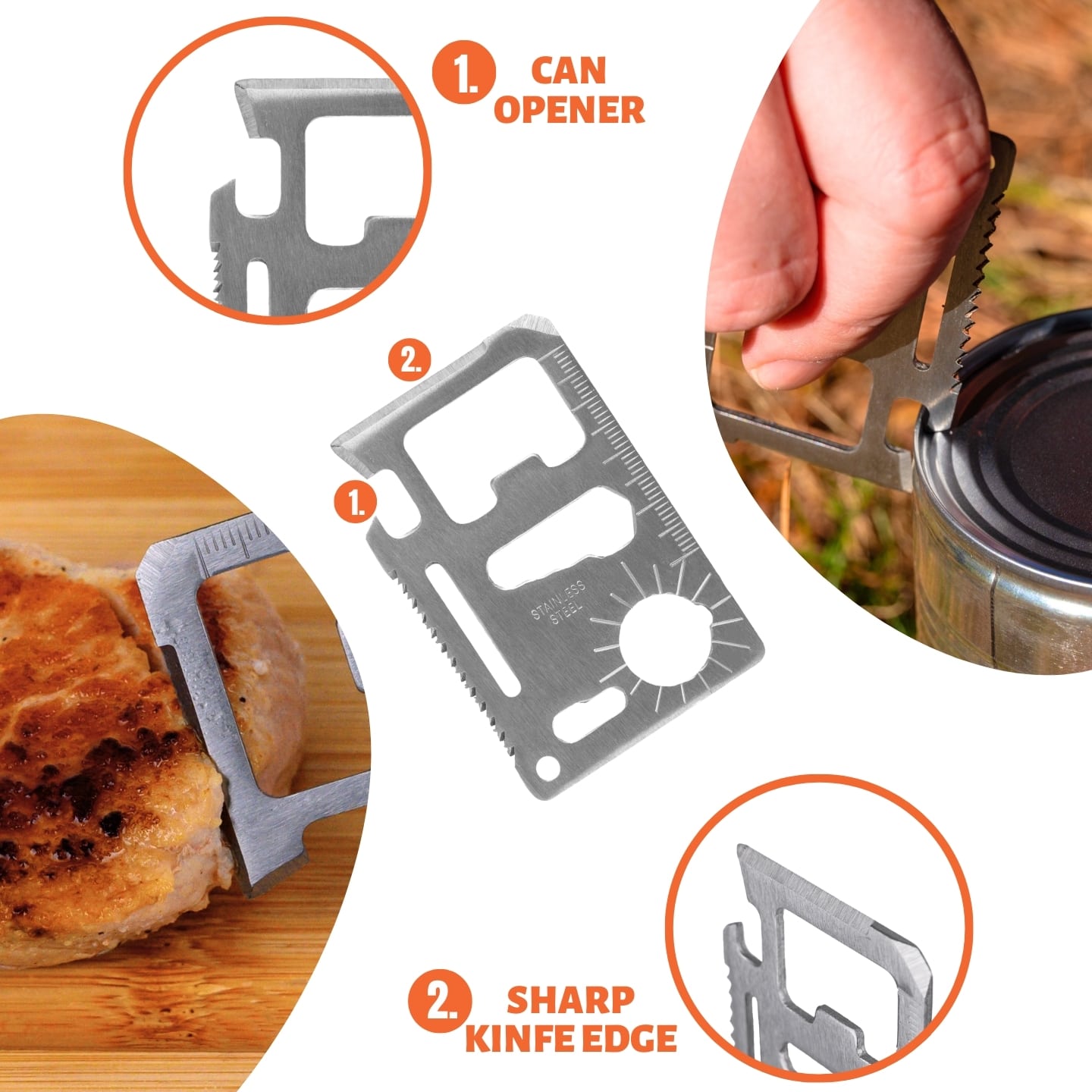 1. CAN OPENER

2.

1.

STAINLESS STEEL

2. SHARP KINFE EDGE