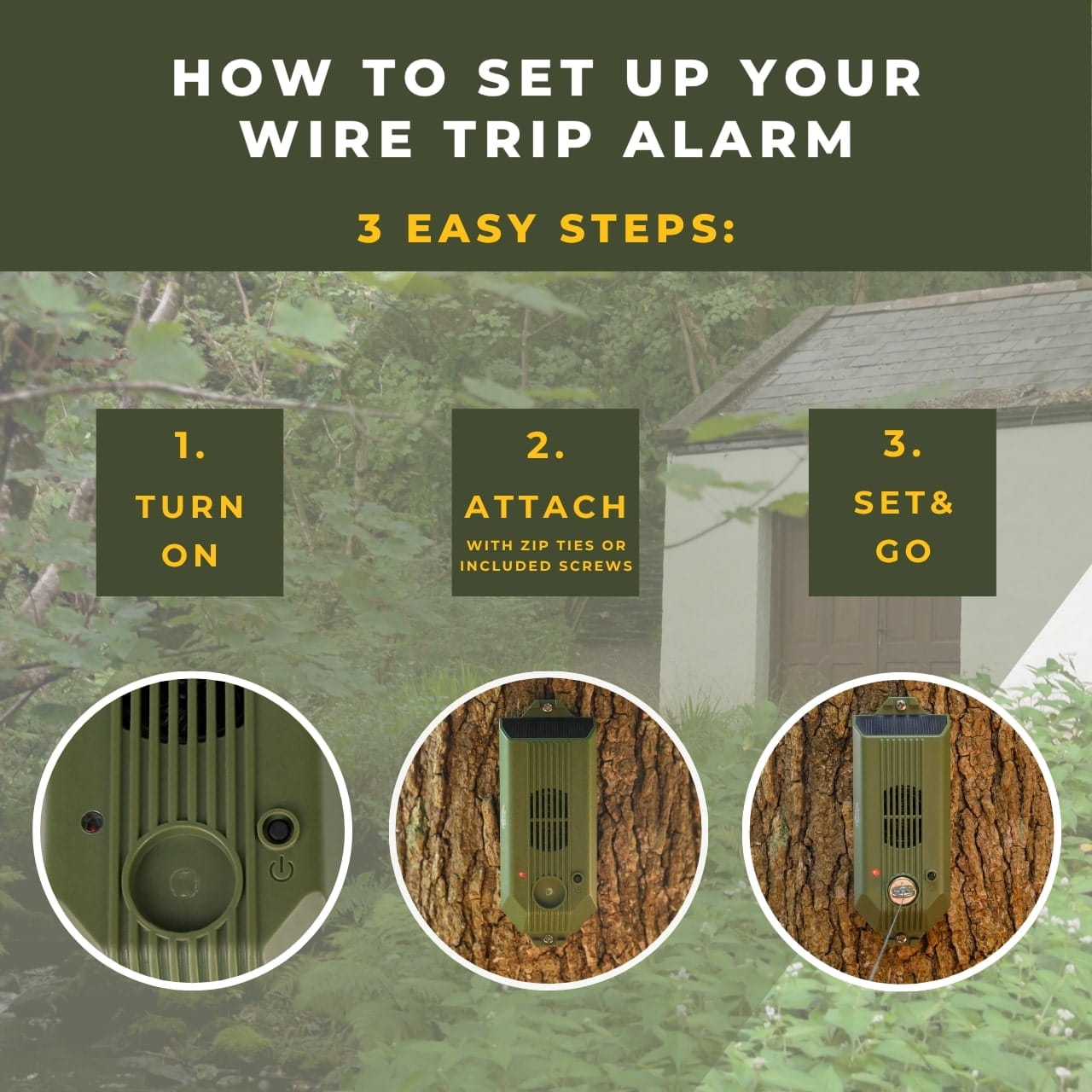 HOW TO SET UP YOUR WIRE TRIP ALARM

3 EASY STEPS:

1.
TURN ON

2.
ATTACH
WITH ZIP TIES OR INCLUDED SCREWS

3.
SET& GO